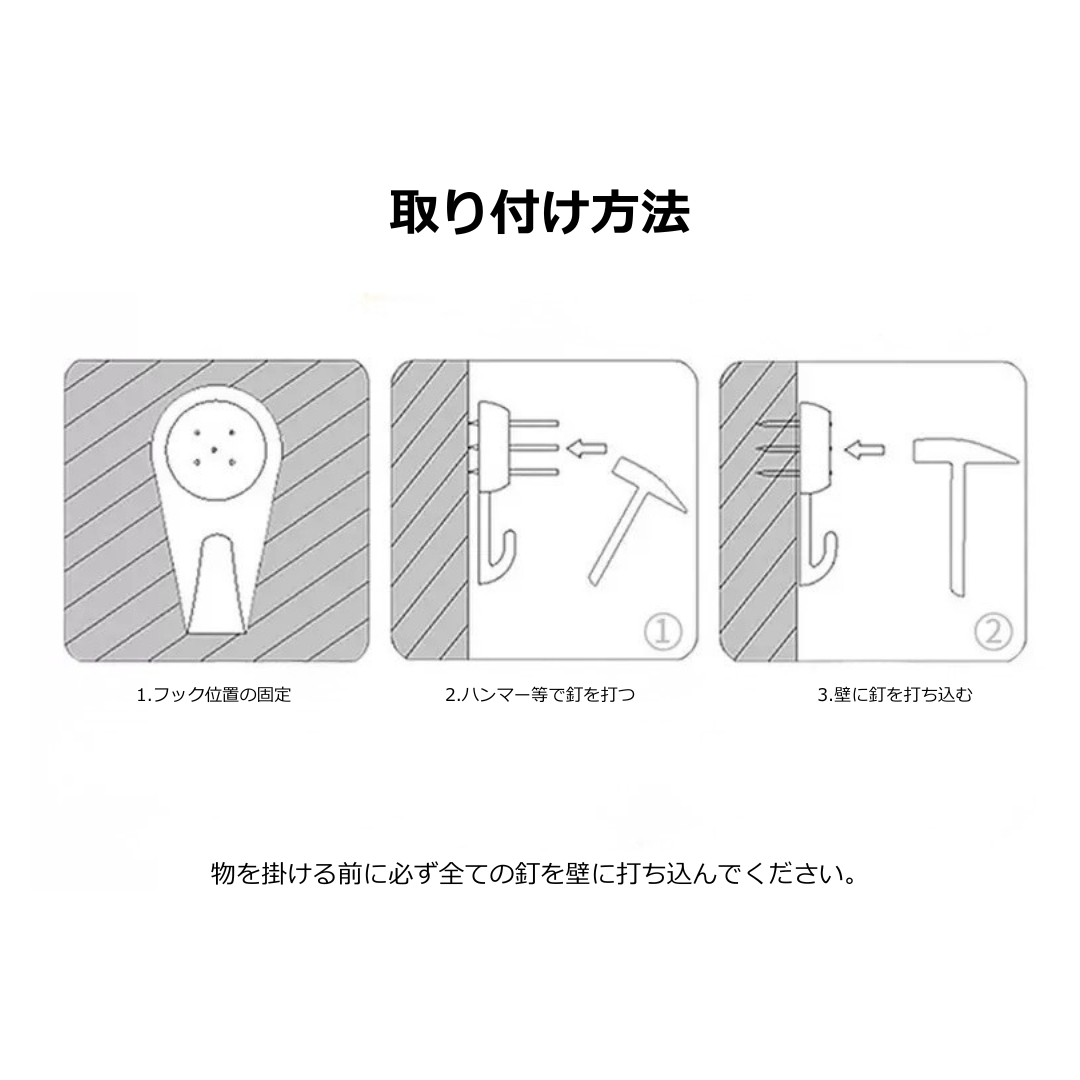 取り付け方法

①

②

1.フック位置の固定

2.ハンマー等で釘を打つ

3.壁に釘を打ち込む

物を掛ける前に必ず全ての釘を壁に打ち込んでください。